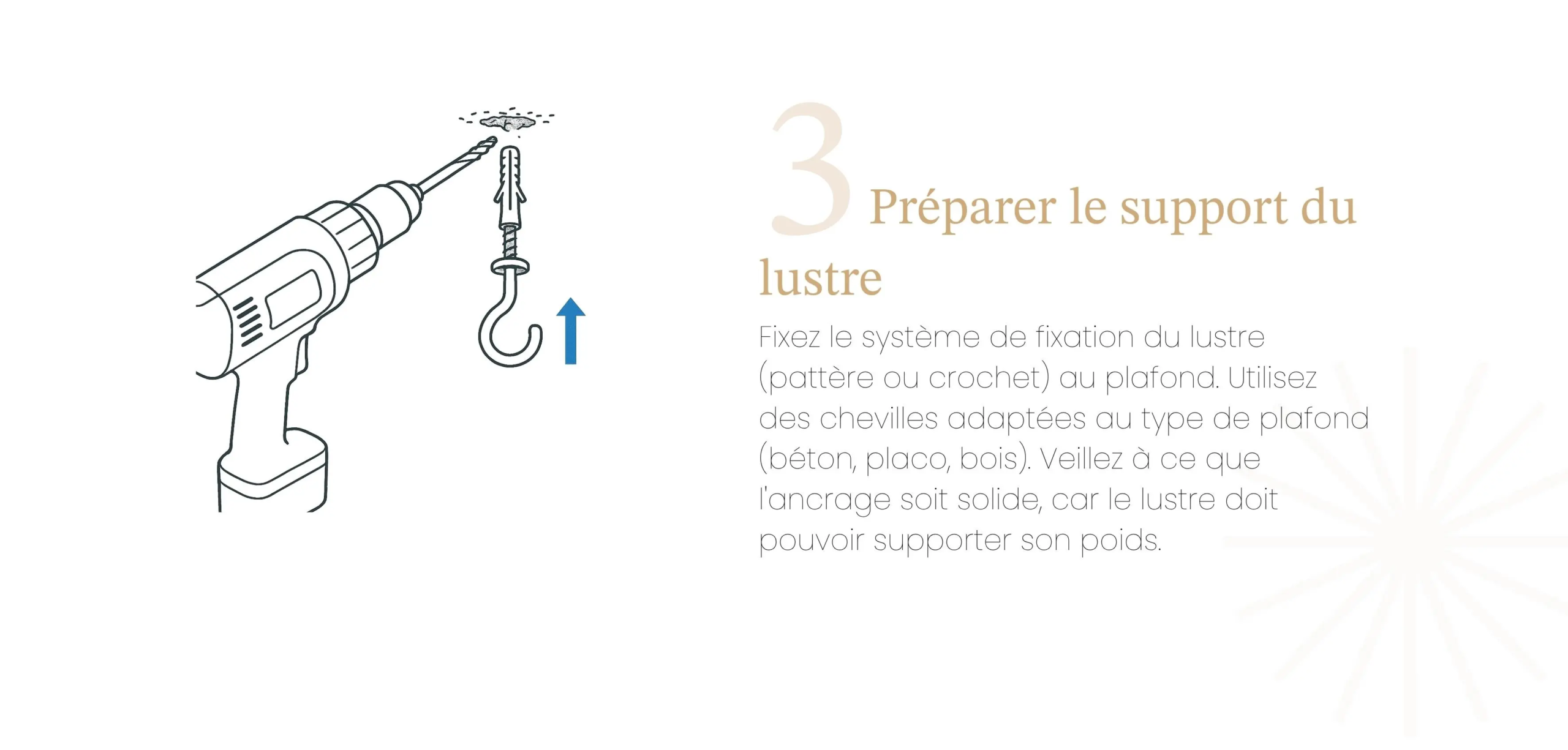 3 Préparer le support du lustre

Fixez le système de fixation du lustre (pattère ou crochet) au plafond. Utilisez des chevilles adaptées au type de plafond (béton, placo, bois). Veillez à ce que l'ancrage soit solide, car le lustre doit pouvoir supporter son poids.