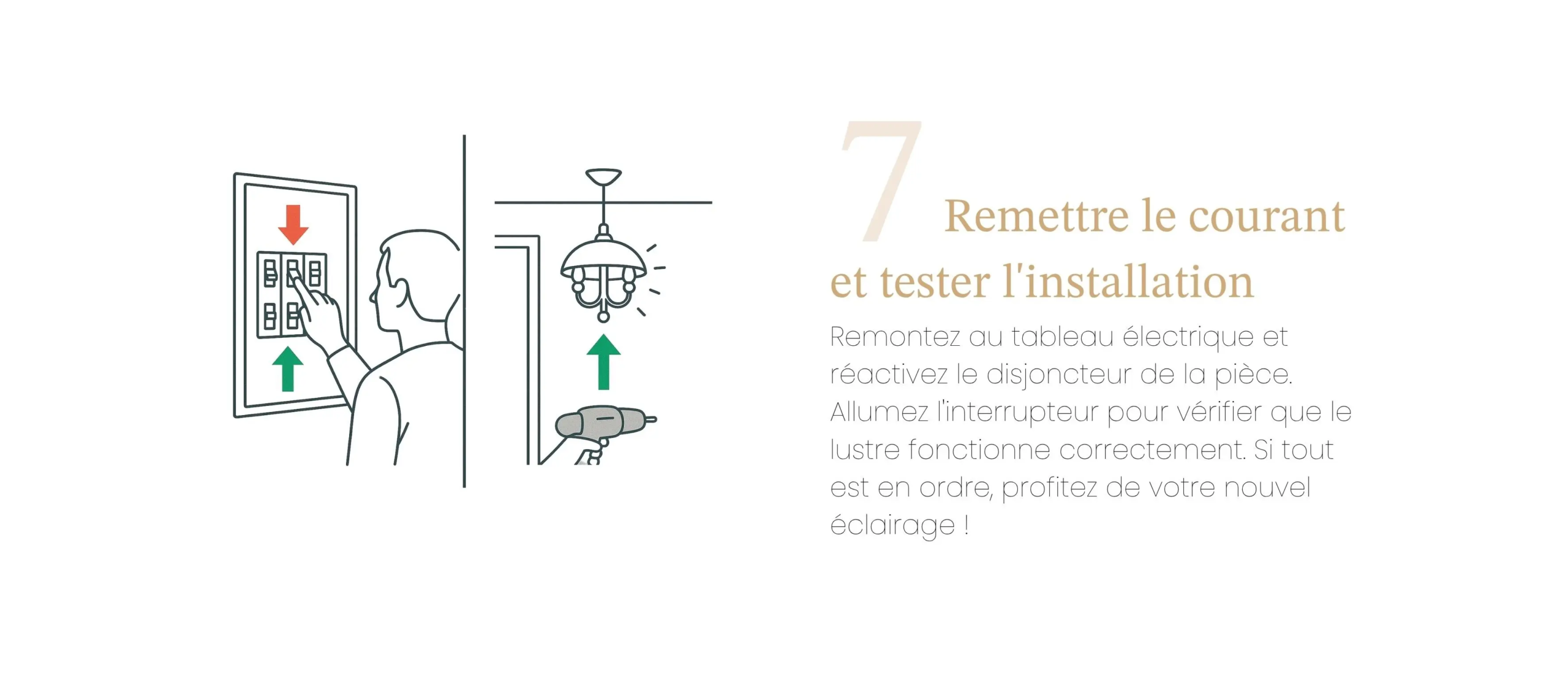 7 Remettre le courant et tester l'installation

Remontez au tableau électrique et réactivez le disjoncteur de la pièce. Allumez l'interrupteur pour vérifier que le lustre fonctionne correctement. Si tout est en ordre, profitez de votre nouvel éclairage !